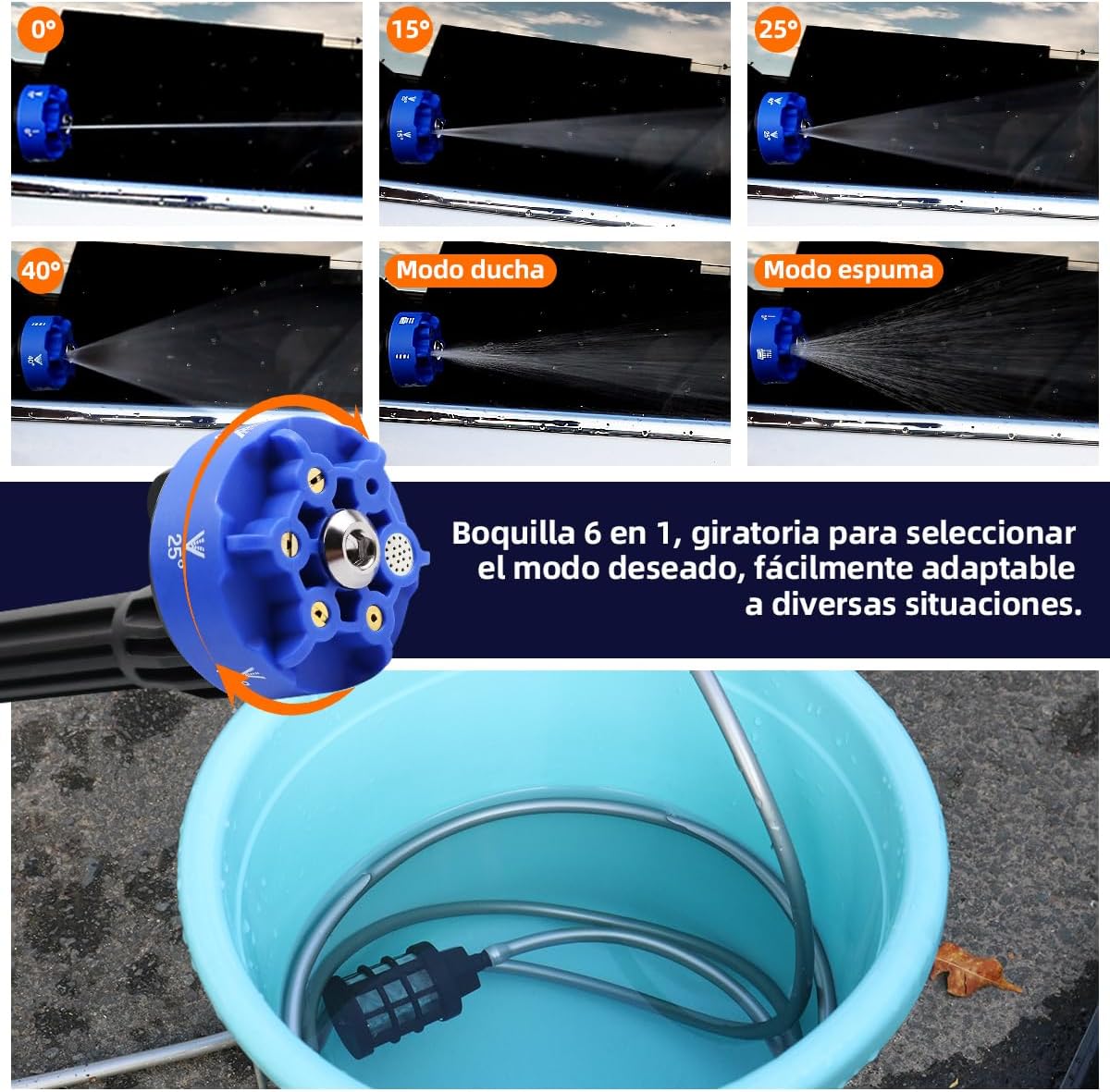 0°

15°

25°

40°

Modo ducha

Modo espuma

25°

Boquilla 6 en 1, giratoria para seleccionar el modo deseado, fácilmente adaptable a diversas situaciones.