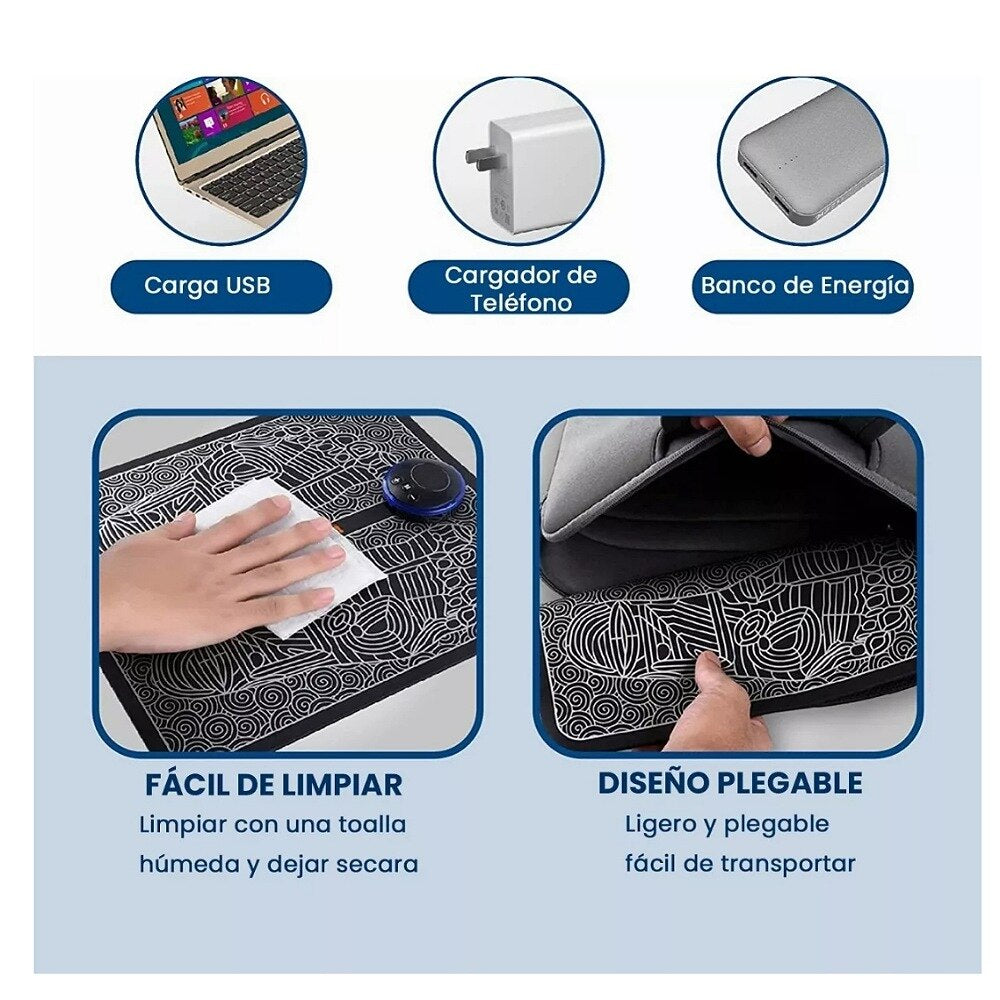 Carga USB

Cargador de Teléfono

Banco de Energía

FÁCIL DE LIMPIAR

Limpiar con una toalla húmeda y dejar secara

DISEÑO PLEGABLE

Ligero y plegable fácil de transportar