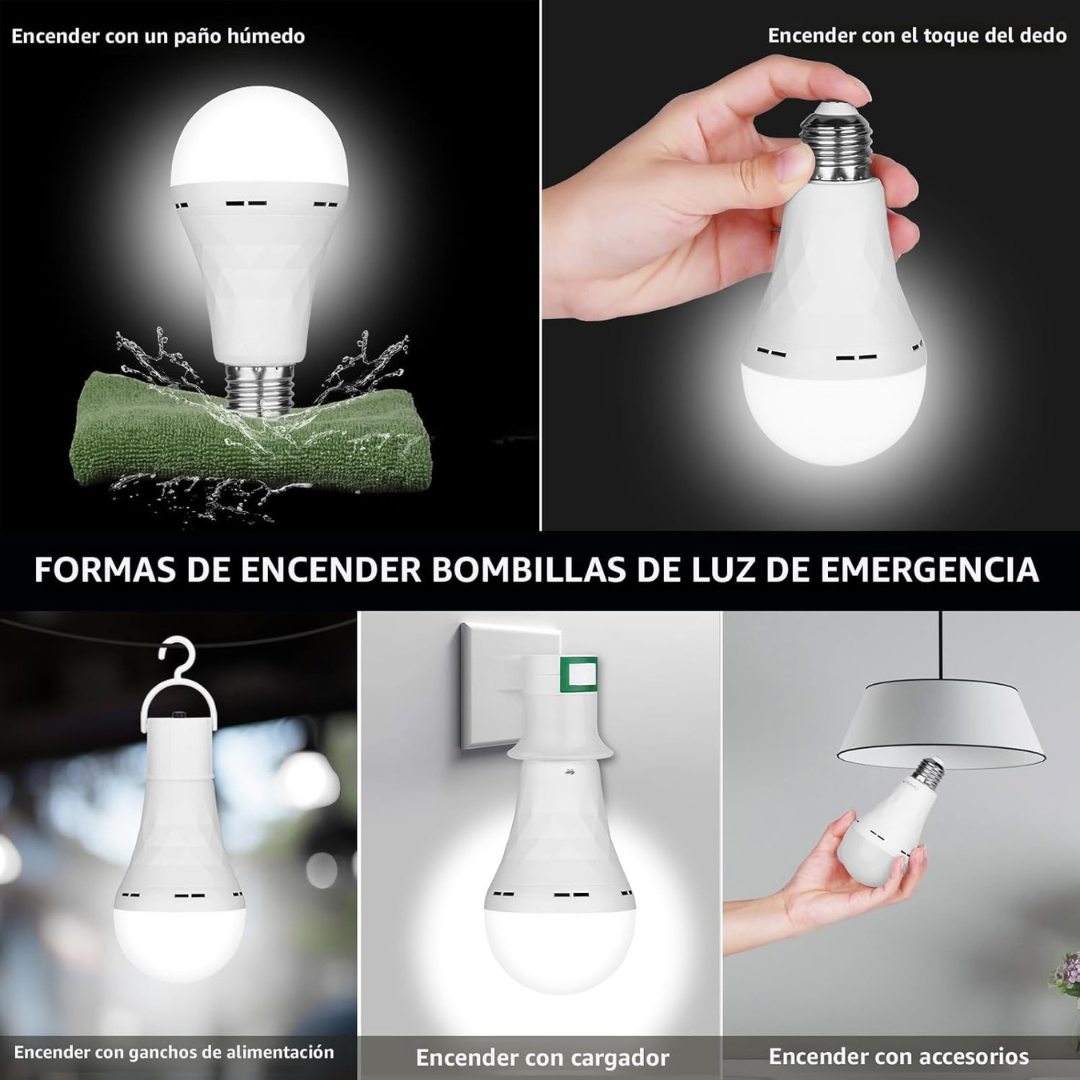 Encender con un paño húmedo

Encender con el toque del dedo

FORMAS DE ENCENDER BOMBILLAS DE LUZ DE EMERGENCIA

Encender con ganchos de alimentación

Encender con cargador

Encender con accesorios