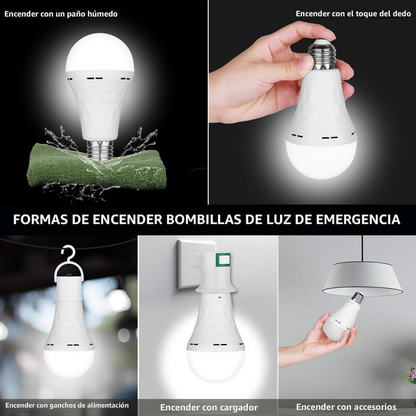 Encender con un paño húmedo

Encender con el toque del dedo

FORMAS DE ENCENDER BOMBILLAS DE LUZ DE EMERGENCIA

Encender con ganchos de alimentación

Encender con cargador

Encender con accesorios