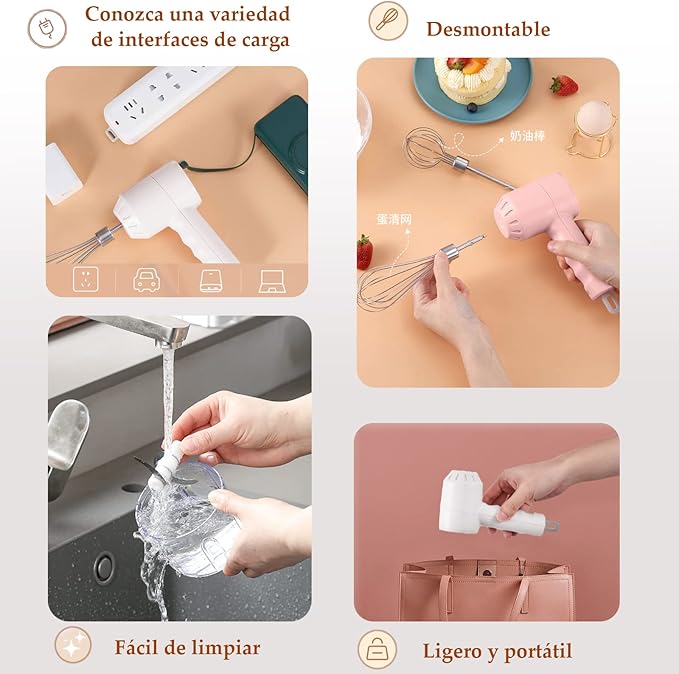 Conozca una variedad de interfaces de carga

Desmontable

奶油棒

蛋清网

Fácil de limpiar

Ligero y portátil